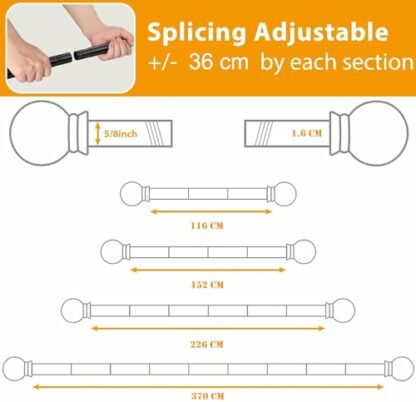 Splicing Adjustable
+/- 36 cm by each section

5/8inch

1.6 CM

116 CM

152 CM

226 CM

370 CM